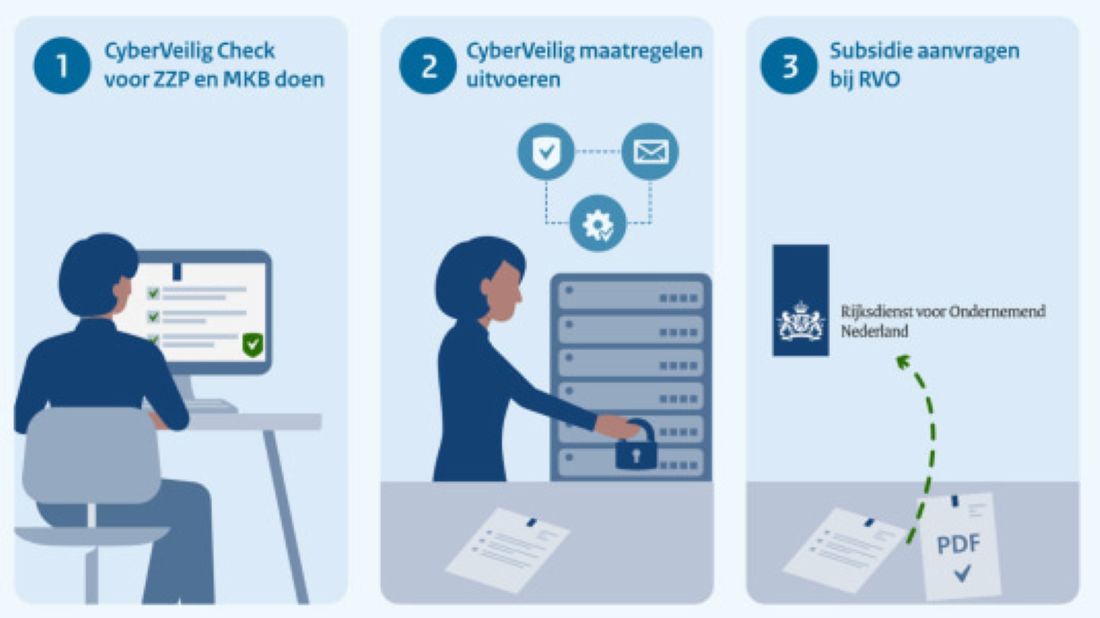 1 CyberVeilig Check voor ZZP en MKB doen

2 CyberVeilig maatregelen uitvoeren

3 Subsidie aanvragen bij RVO

Rijksdienst voor Ondernemend Nederland

PDF